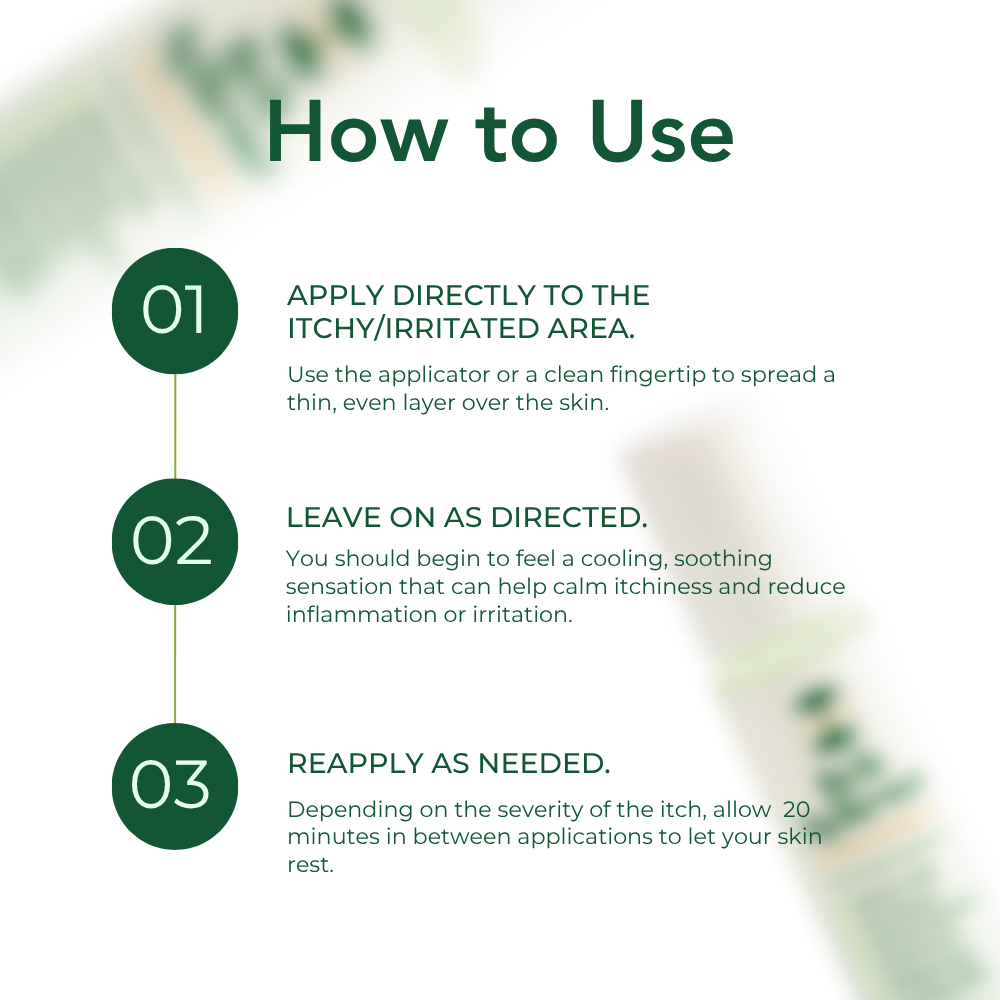 How to Use

01

APPLY DIRECTLY TO THE ITCHY/IRRITATED AREA.

Use the applicator or a clean fingertip to spread a thin, even layer over the skin.

02

LEAVE ON AS DIRECTED.

You should begin to feel a cooling, soothing sensation that can help calm itchiness and reduce inflammation or irritation.

03

REAPPLY AS NEEDED.

Depending on the severity of the itch, allow 20 minutes in between applications to let your skin rest.